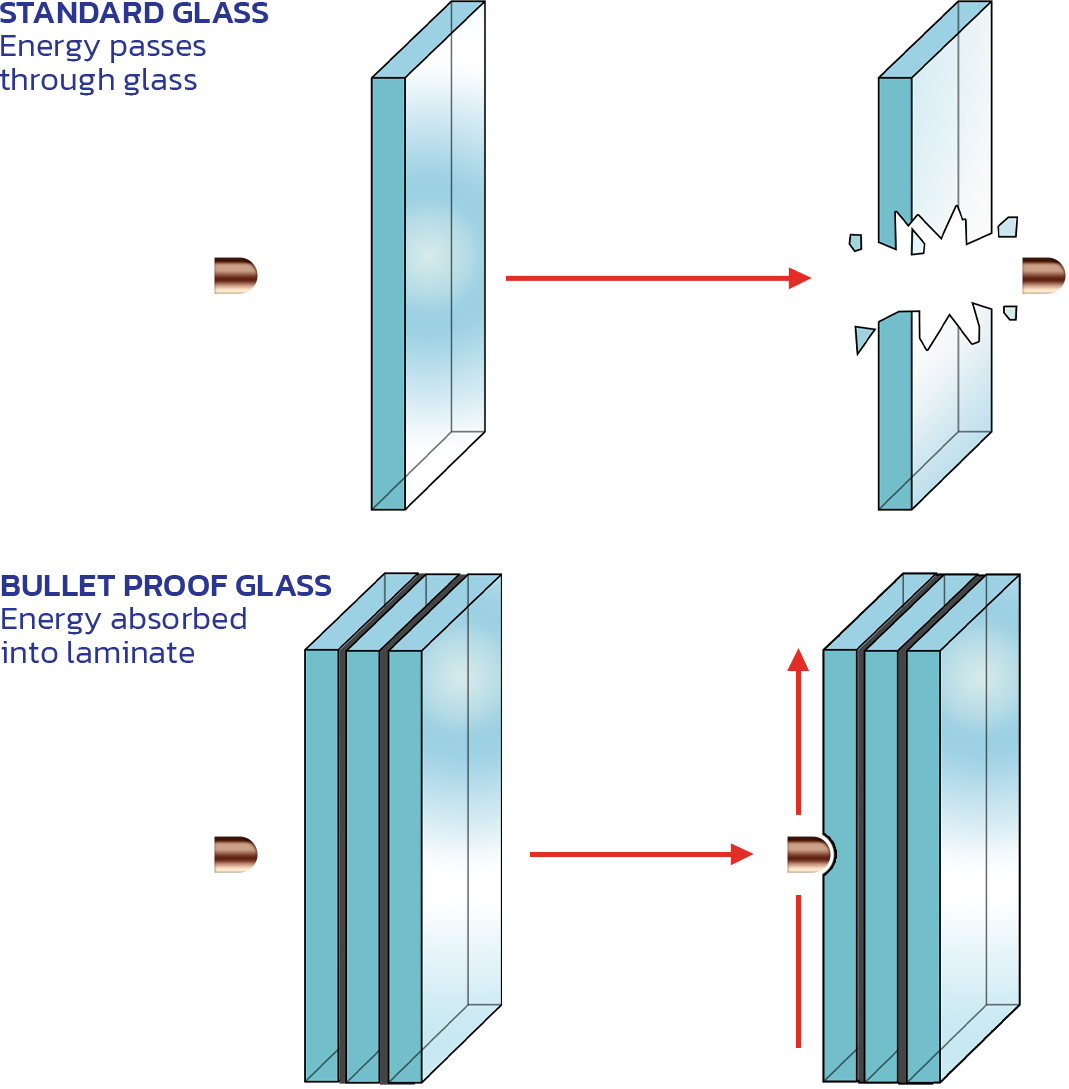 STANDARD GLASS
Energy passes through glass

BULLET PROOF GLASS
Energy absorbed into laminate