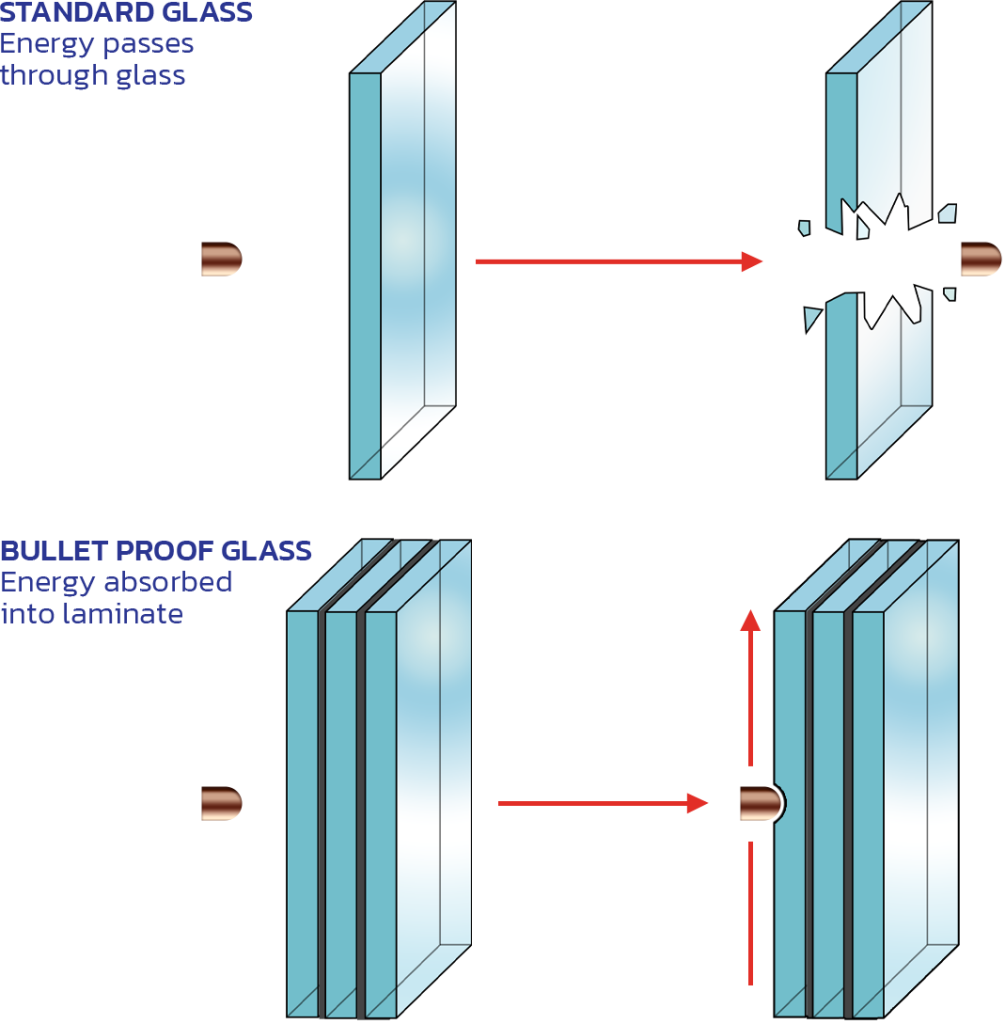 STANDARD GLASS
Energy passes through glass

BULLET PROOF GLASS
Energy absorbed into laminate